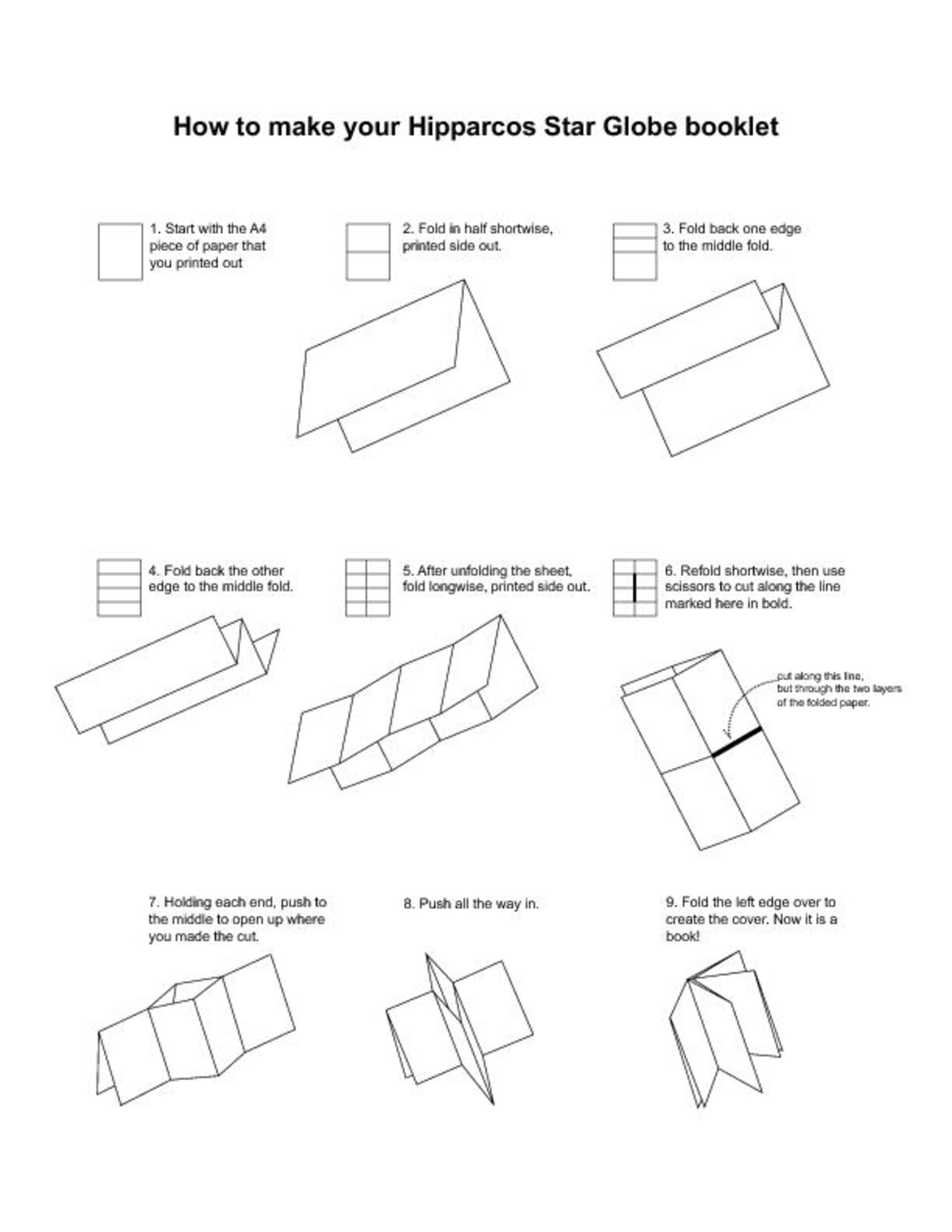 How to make your Hipparcos Star Globe booklet

1. Start with the A4 piece of paper that you printed out

2. Fold in half shortwise, printed side out.

3. Fold back one edge to the middle fold.

4. Fold back the other edge to the middle fold.

5. After unfolding the sheet, fold longwise, printed side out.

6. Refold shortwise, then use scissors to cut along the line marked here in bold.

cut along this line, but through the two layers of the folded paper.

7. Holding each end, push to the middle to open up where you made the cut.

8. Push all the way in.

9. Fold the left edge over to create the cover. Now it is a book!